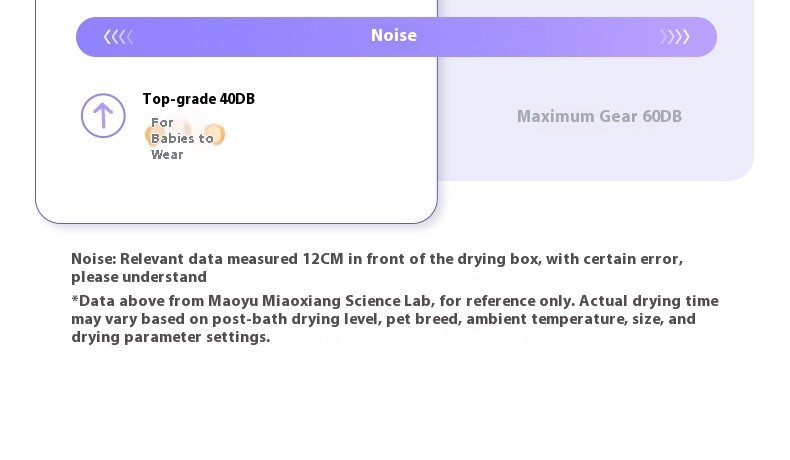 Noise

Top-grade 40DB

For
Babies to
Wear

Maximum Gear 60DB

Noise: Relevant data measured 12CM in front of the drying box, with certain error, please understand

*Data above from Maoyu Miaoxiang Science Lab, for reference only. Actual drying time may vary based on post-bath drying level, pet breed, ambient temperature, size, and drying parameter settings.